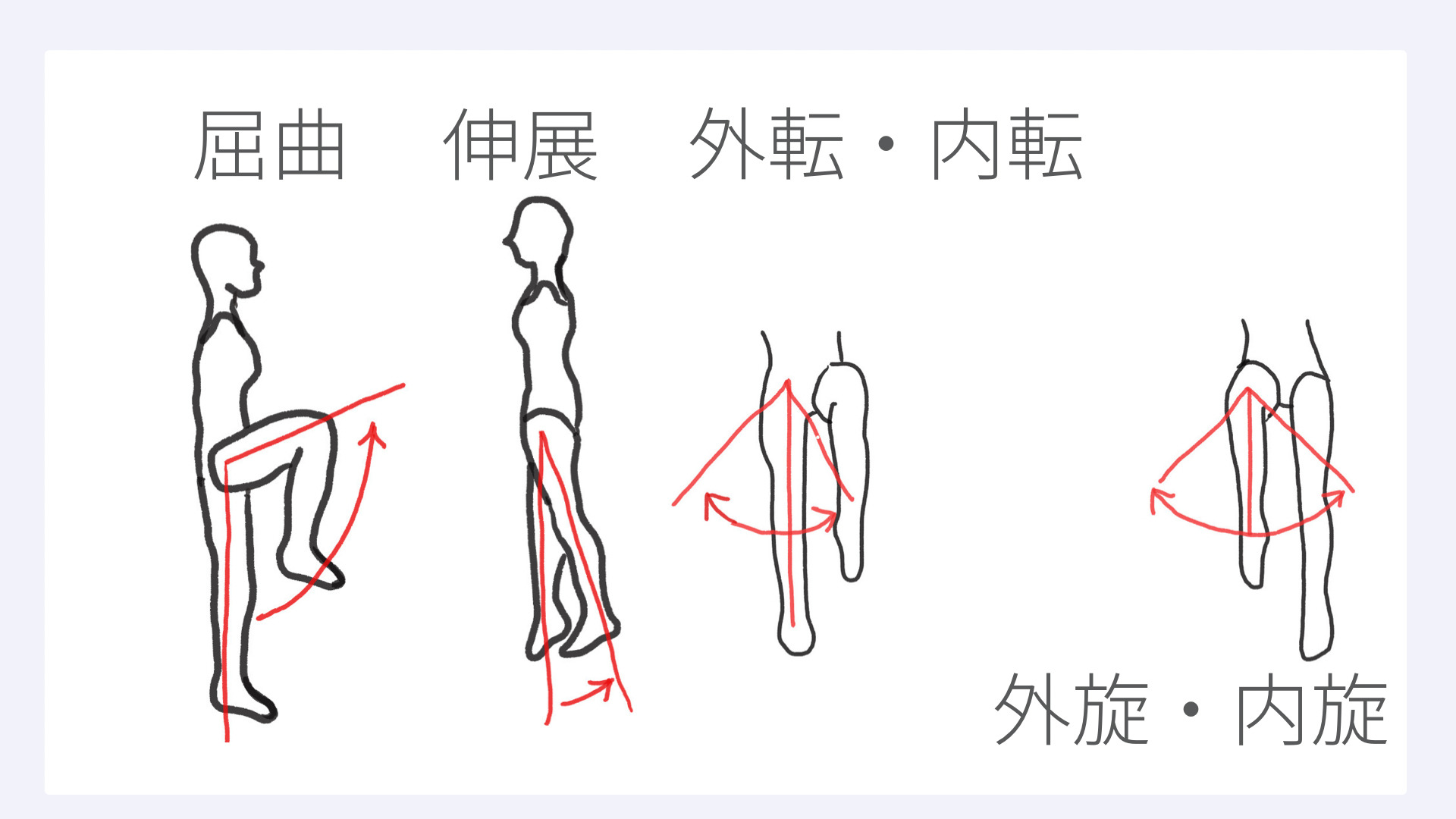 屈曲　伸展　外転・内転

外旋・内旋